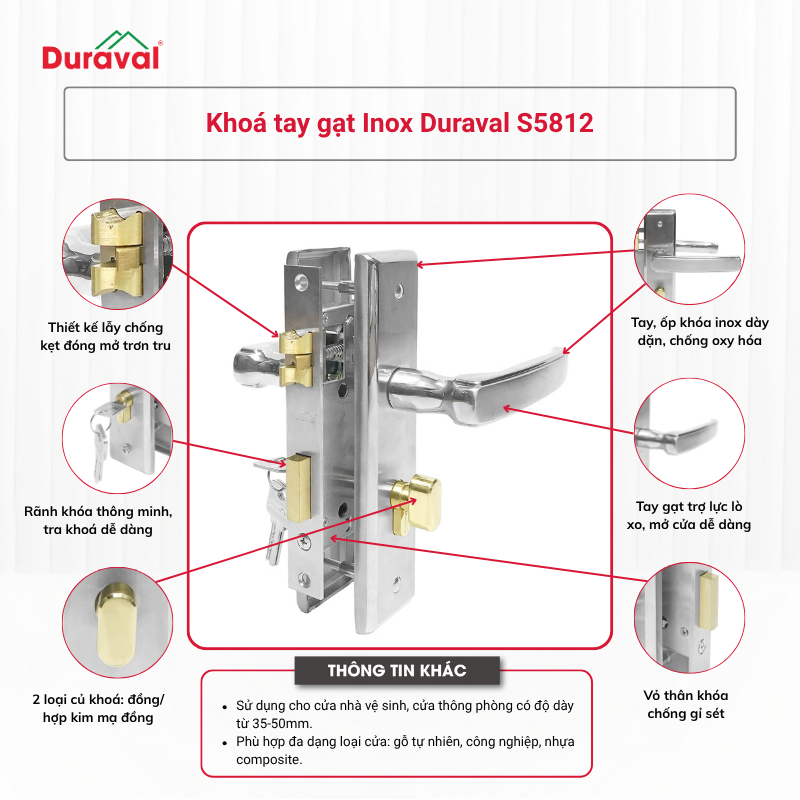 Duraval®

Khoá tay gạt Inox Duraval S5812

Thiết kế lẫy chống kẹt đóng mở trơn tru

Rãnh khóa thông minh, tra khoá dễ dàng

2 loại củ khoá: đồng/ hợp kim mạ đồng

Tay, ốp khóa inox dày dặn, chống oxy hóa

Tay gạt trợ lực lò xo, mở cửa dễ dàng

Vỏ thân khóa chống gỉ sét

THÔNG TIN KHÁC

• Sử dụng cho cửa nhà vệ sinh, cửa thông phòng có độ dày từ 35-50mm.
• Phù hợp đa dạng loại cửa: gỗ tự nhiên, công nghiệp, nhựa composite.